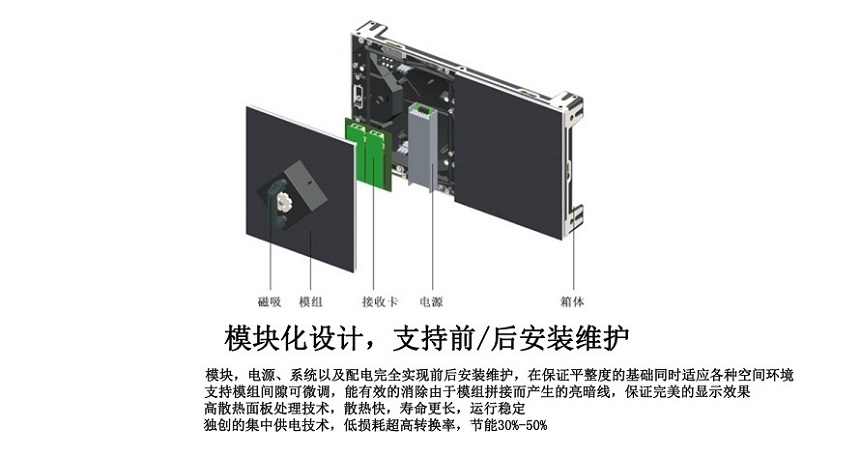 磁吸 模组 接收卡 电源 箱体

模块化设计，支持前/后安装维护

模块，电源、系统以及配电完全实现前后安装维护，在保证平整度的基础同时适应各种空间环境
支持模组间隙可微调，能有效的消除由于模组拼接而产生的亮暗线，保证完美的显示效果
高散热面板处理技术，散热快，寿命更长，运行稳定
独创的集中供电技术，低损耗超高转换率，节能30%-50%